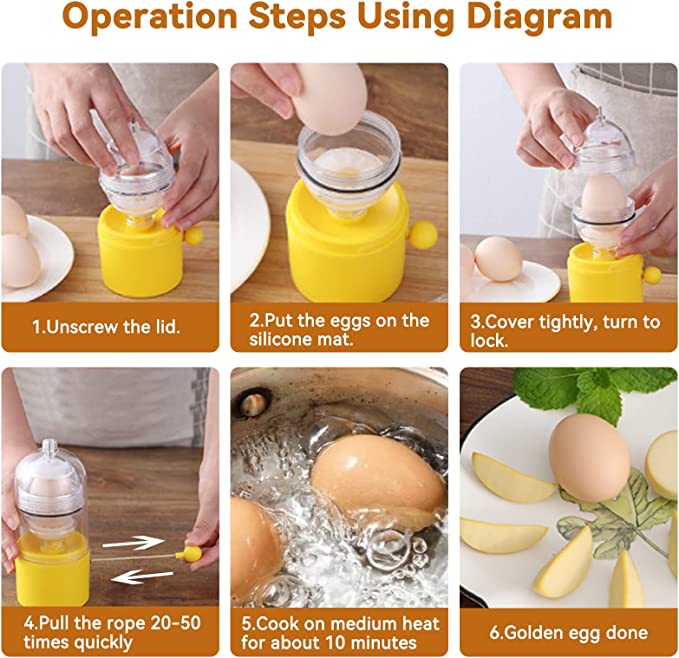 Operation Steps Using Diagram

1.Unscrew the lid.

2.Put the eggs on the silicone mat.

3.Cover tightly, turn to lock.

4.Pull the rope 20-50 times quickly

5.Cook on medium heat for about 10 minutes

6.Golden egg done