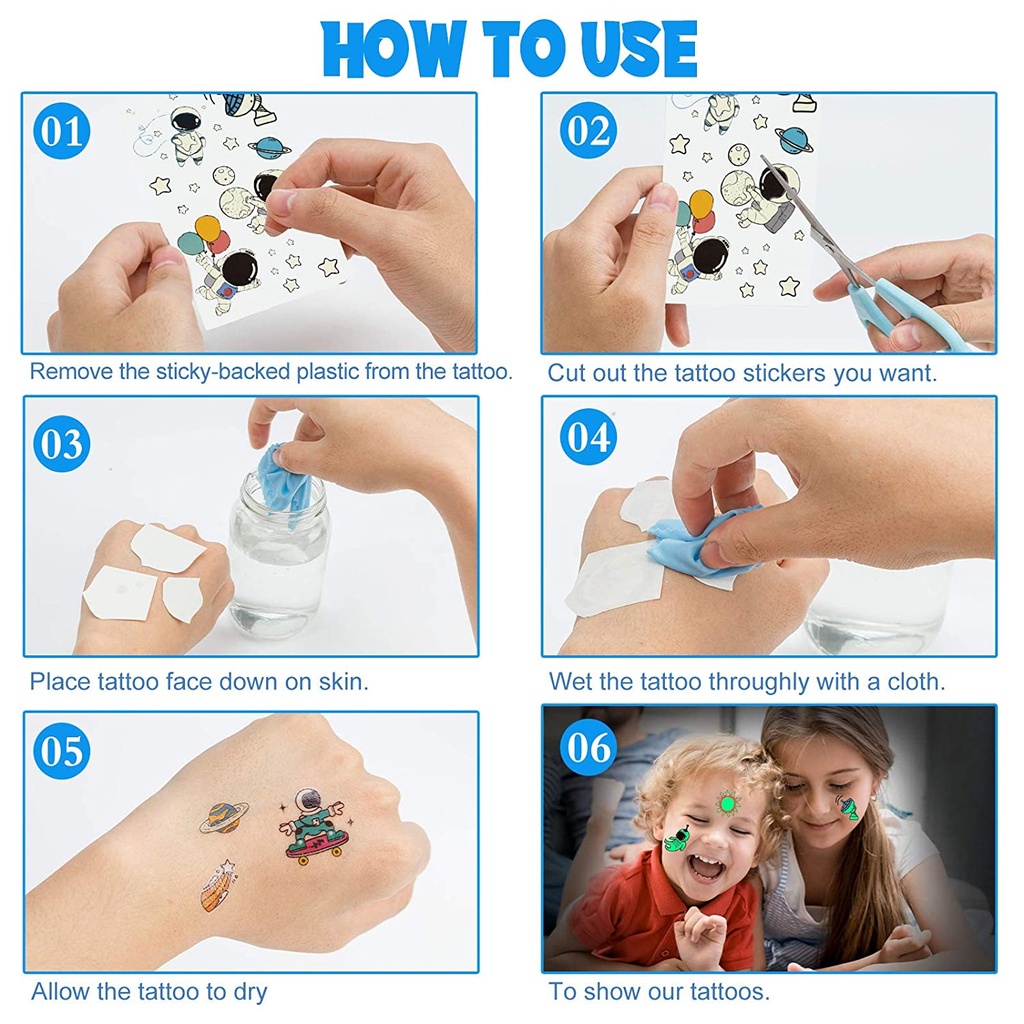 HOW TO USE

01

Remove the sticky-backed plastic from the tattoo.

02

Cut out the tattoo stickers you want.

03

Place tattoo face down on skin.

04

Wet the tattoo throughly with a cloth.

05

Allow the tattoo to dry

06

To show our tattoos.