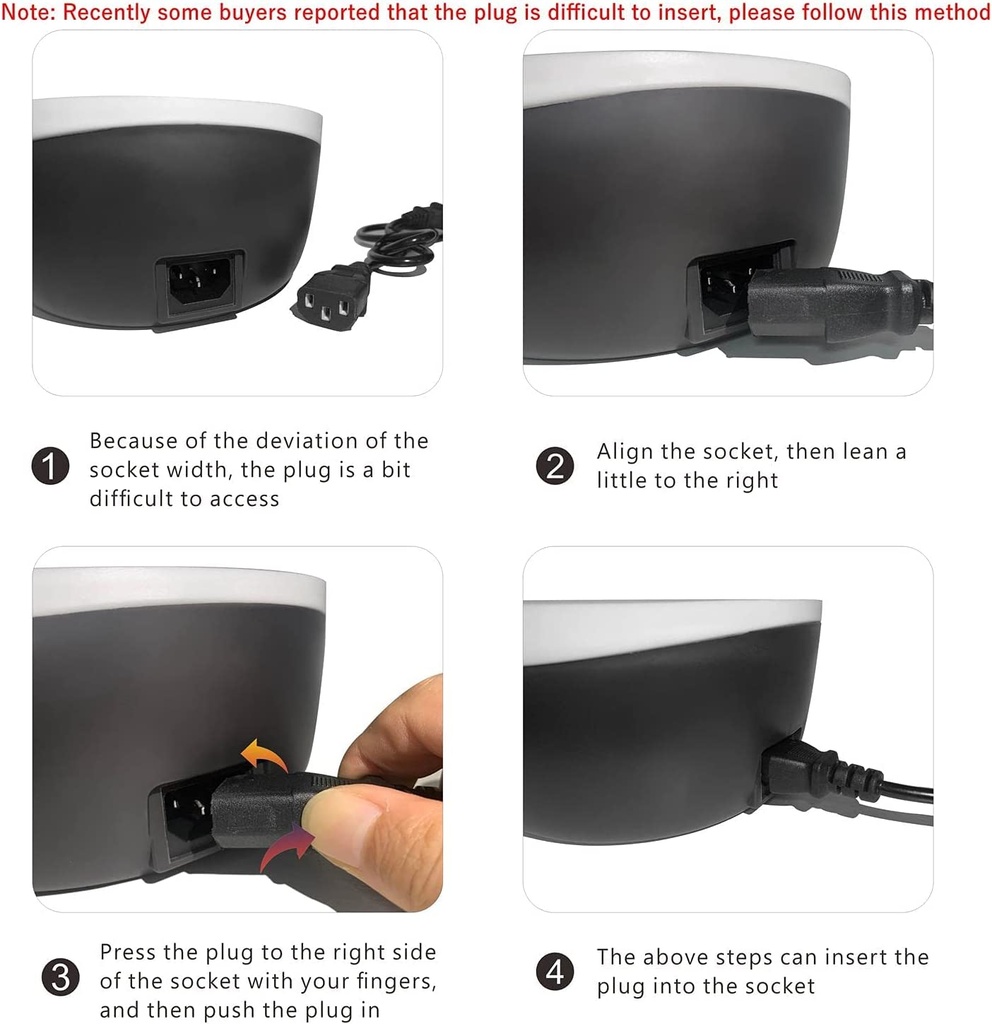 Note: Recently some buyers reported that the plug is difficult to insert, please follow this method

1 Because of the deviation of the socket width, the plug is a bit difficult to access

2 Align the socket, then lean a little to the right

3 Press the plug to the right side of the socket with your fingers, and then push the plug in

4 The above steps can insert the plug into the socket