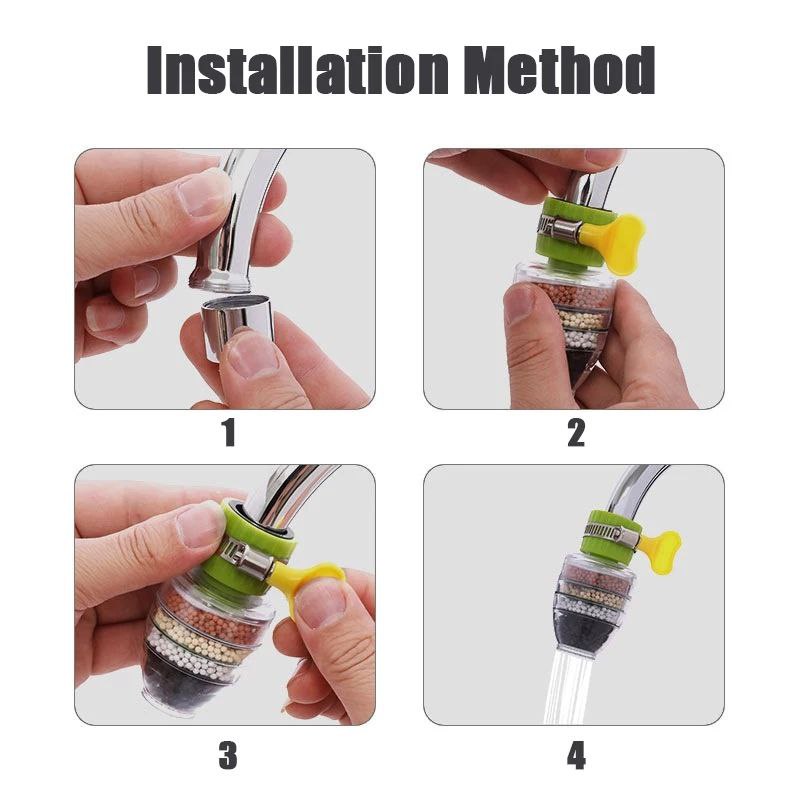 Installation Method

1

2

3

4