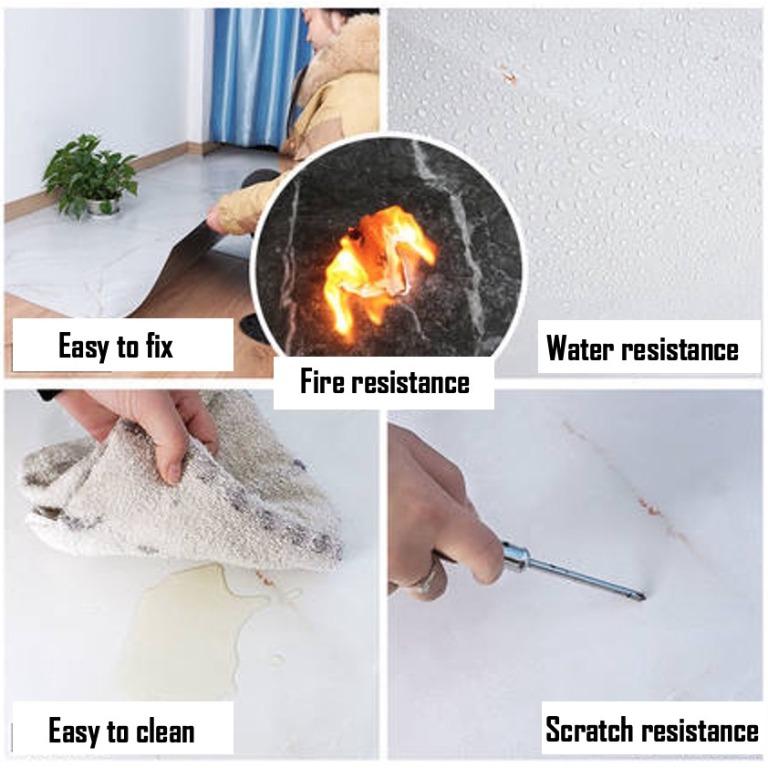 Easy to fix

Fire resistance

Water resistance

Easy to clean

Scratch resistance