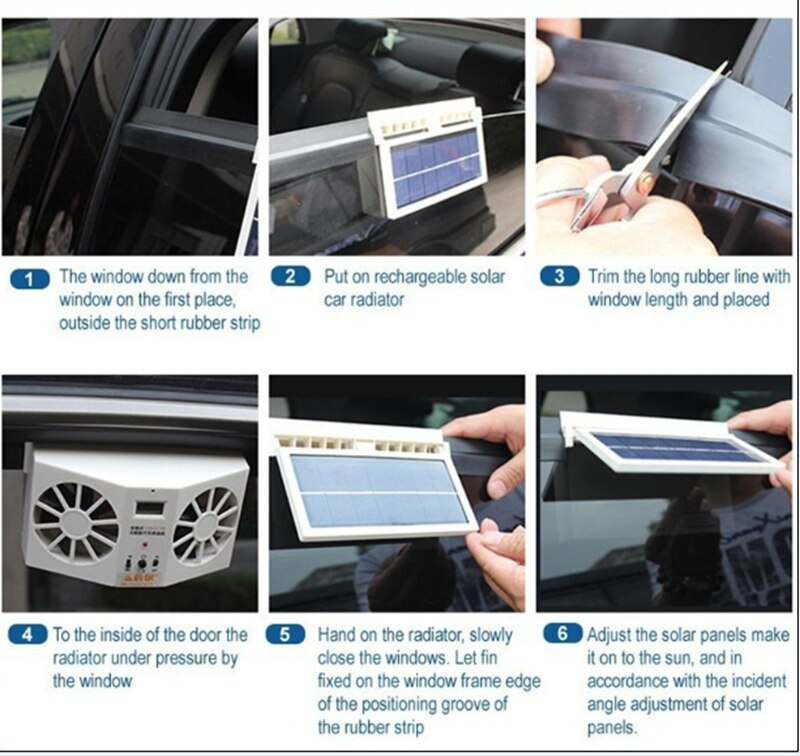 1 The window down from the window on the first place, outside the short rubber strip

2 Put on rechargeable solar car radiator

3 Trim the long rubber line with window length and placed

4 To the inside of the door the radiator under pressure by the window

5 Hand on the radiator, slowly close the windows. Let fin fixed on the window frame edge of the positioning groove of the rubber strip

6 Adjust the solar panels make it on to the sun, and in accordance with the incident angle adjustment of solar panels.