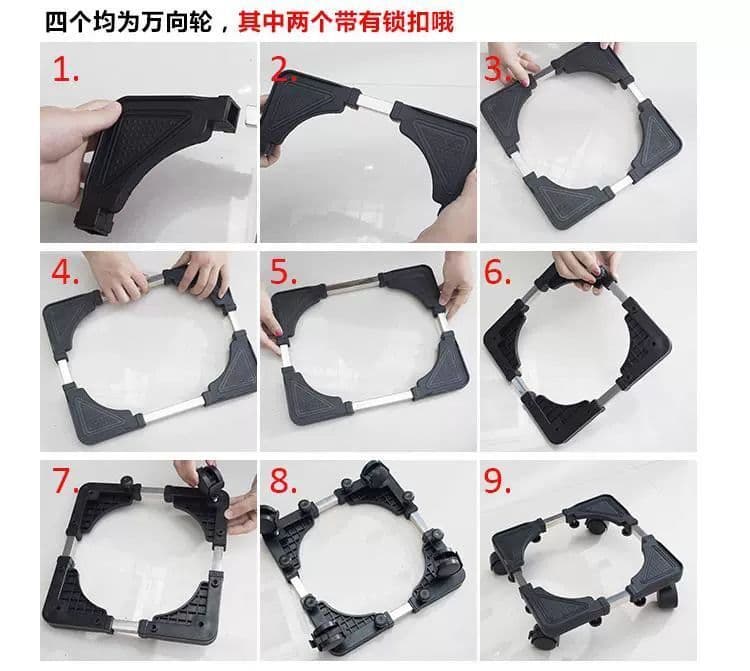 四个均为万向轮，其中两个带有锁扣哦

1.

2.

3.

4.

5.

6.

7.

8.

9.