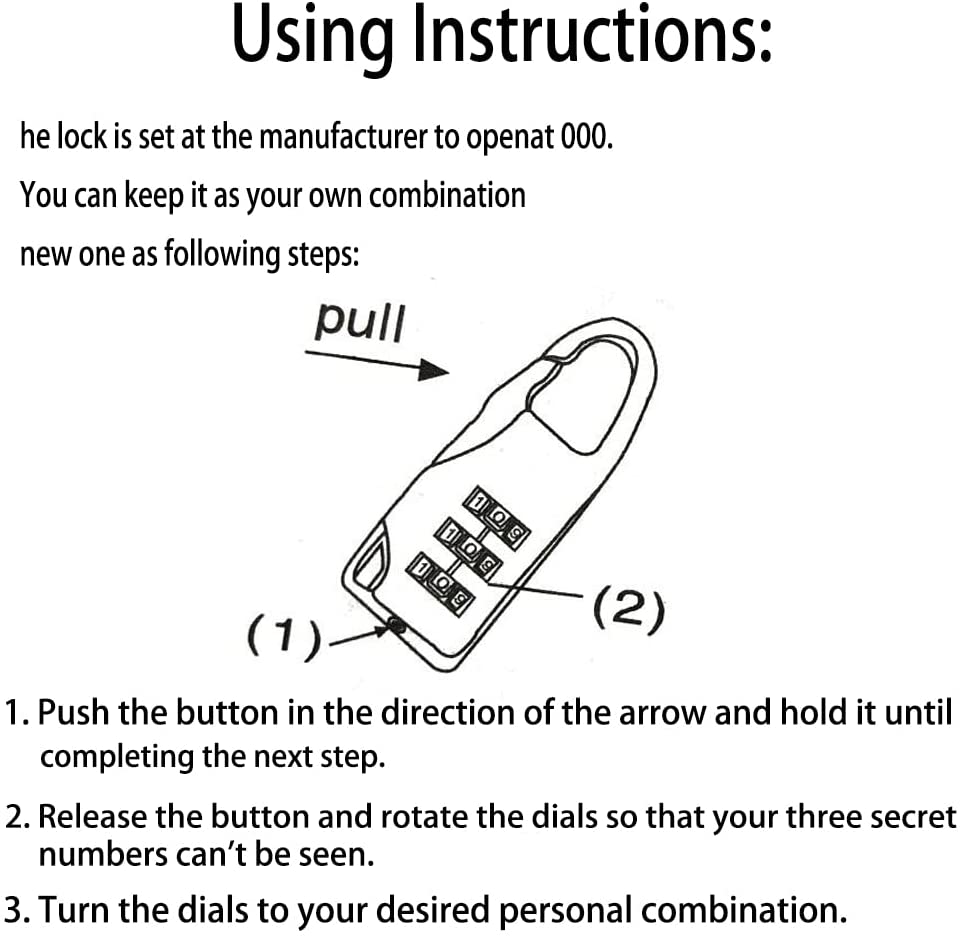 Using Instructions:

he lock is set at the manufacturer to openat 000.

You can keep it as your own combination

new one as following steps:

pull

1 0 9
1 0 9
1 0 9

(1)

(2)

1. Push the button in the direction of the arrow and hold it until completing the next step.

2. Release the button and rotate the dials so that your three secret numbers can't be seen.

3. Turn the dials to your desired personal combination.