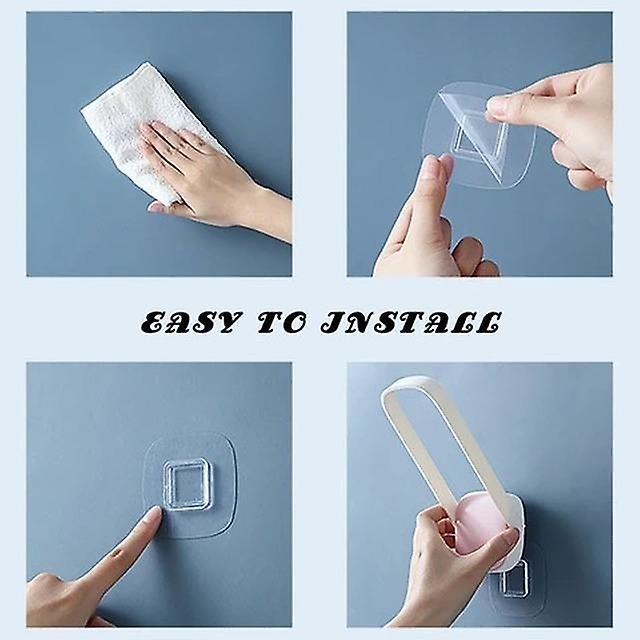 EASY TO INSTALL