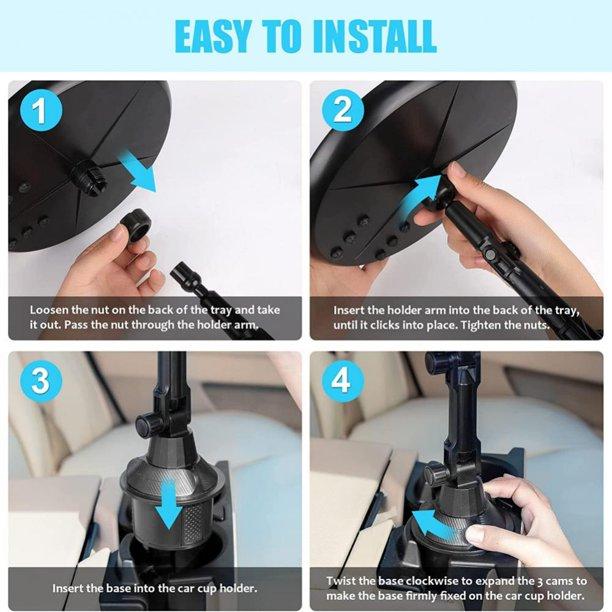 EASY TO INSTALL

1

Loosen the nut on the back of the tray and take it out. Pass the nut through the holder arm.

2

Insert the holder arm into the back of the tray, until it clicks into place. Tighten the nuts.

3

Insert the base into the car cup holder.

4

Twist the base clockwise to expand the 3 cams to make the base firmly fixed on the car cup holder.