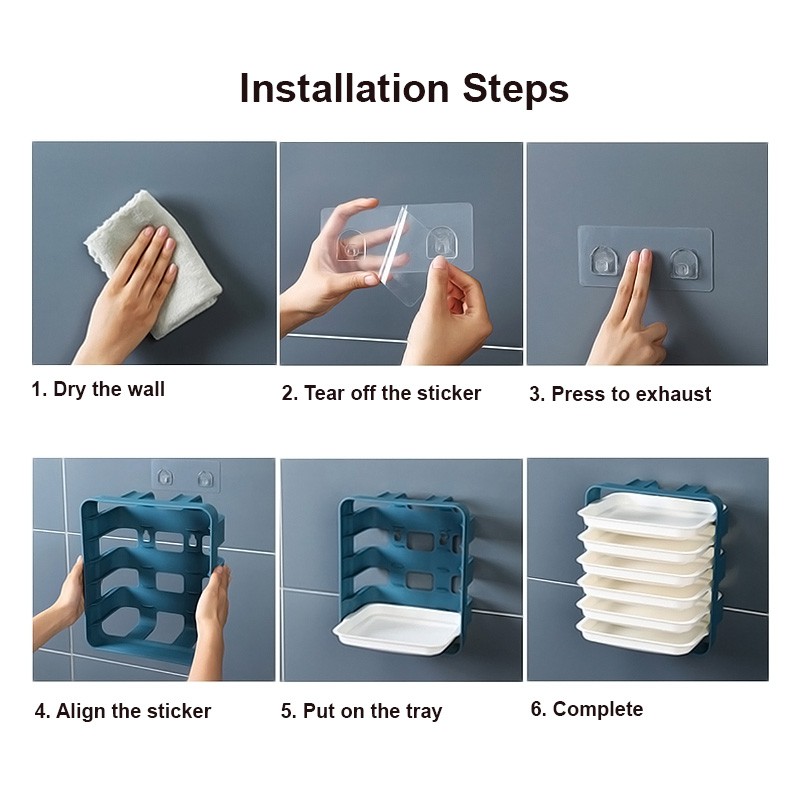 Installation Steps

1. Dry the wall

2. Tear off the sticker

3. Press to exhaust

4. Align the sticker

5. Put on the tray

6. Complete